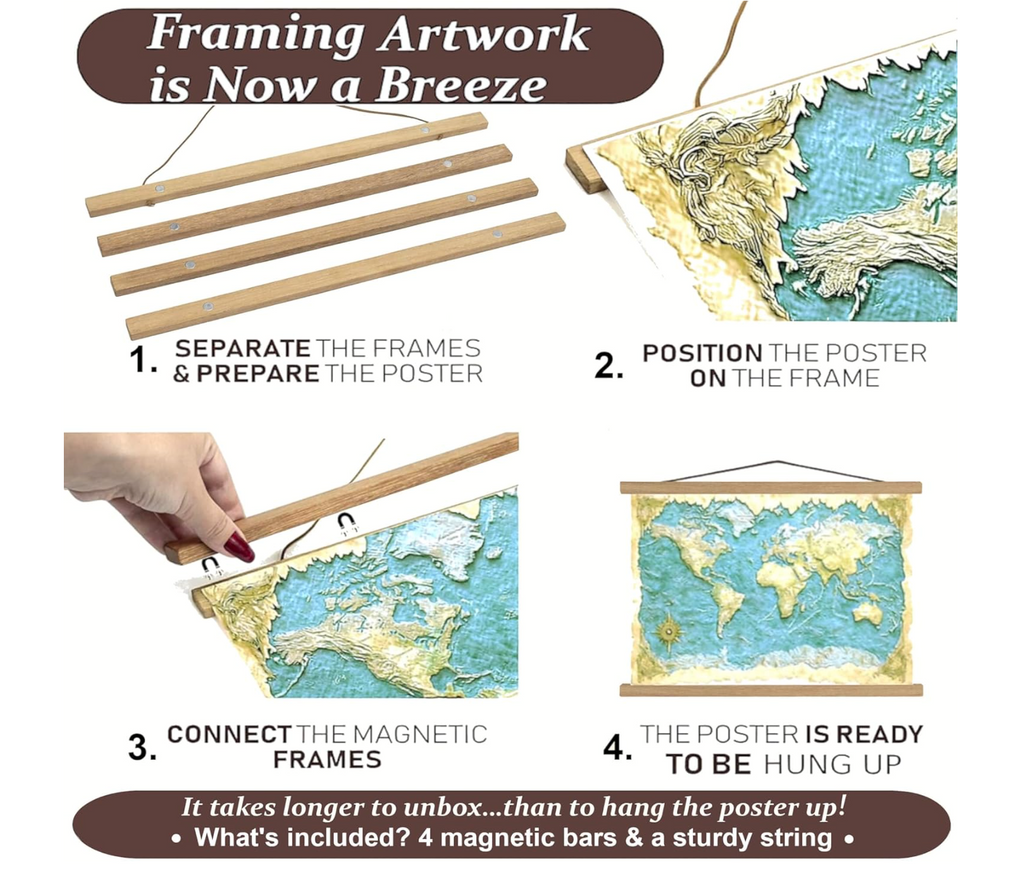 Framing Artwork is Now a Breeze

1. SEPARATE THE FRAMES & PREPARE THE POSTER

2. POSITION THE POSTER ON THE FRAME

3. CONNECT THE MAGNETIC FRAMES

4. THE POSTER IS READY TO BE HUNG UP

It takes longer to unbox...than to hang the poster up!
• What's included? 4 magnetic bars & a sturdy string •